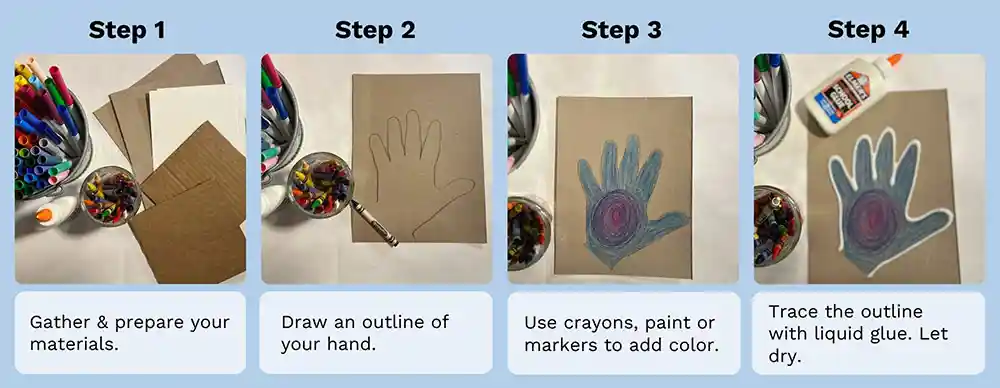 Step 1

Gather & prepare your materials.

Step 2

Draw an outline of your hand.

Step 3

Use crayons, paint or markers to add color.

Step 4

Trace the outline with liquid glue. Let dry.